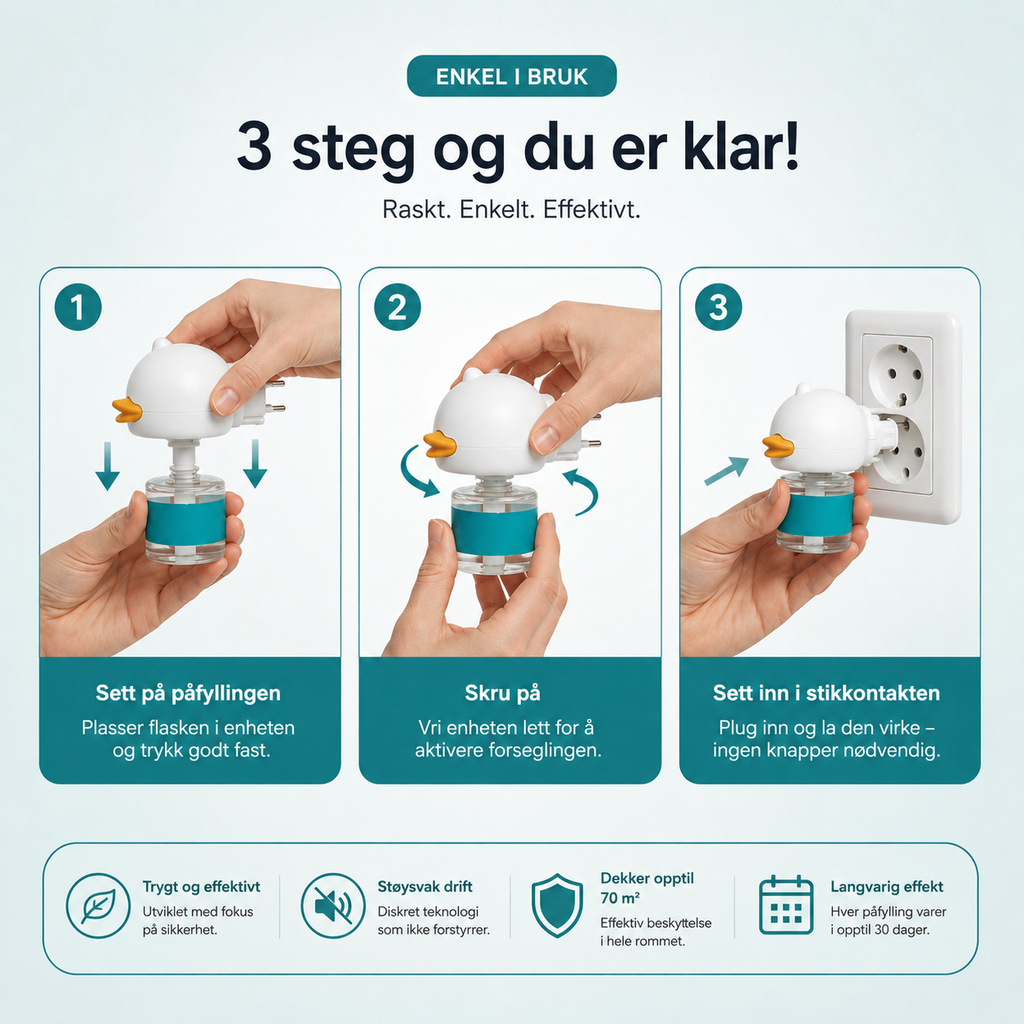 ENKEL I BRUK

3 steg og du er klar!

Raskt. Enkelt. Effektivt.

1

Sett på påfyllingen

Plasser flasken i enheten og trykk godt fast.

2

Skru på

Vri enheten lett for å aktivere forseglingen.

3

Sett inn i stikkontakten

Plug inn og la den virke – ingen knapper nødvendig.

Trygt og effektivt
Utviklet med fokus på sikkerhet.

Støysvak drift
Diskret teknologi som ikke forstyrrer.

Dekker opptil 70 m²
Effektiv beskyttelse i hele rommet.

Langvarig effekt
Hver påfylling varer i opptil 30 dager.